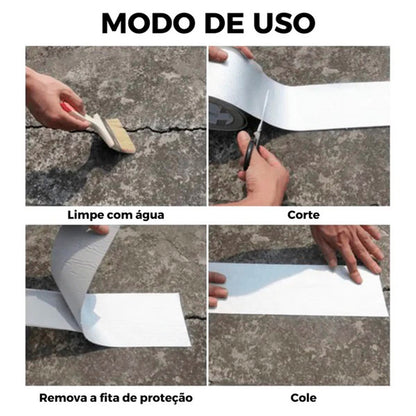 MODO DE USO

Limpe com água

Corte

Remova a fita de proteção

Cole